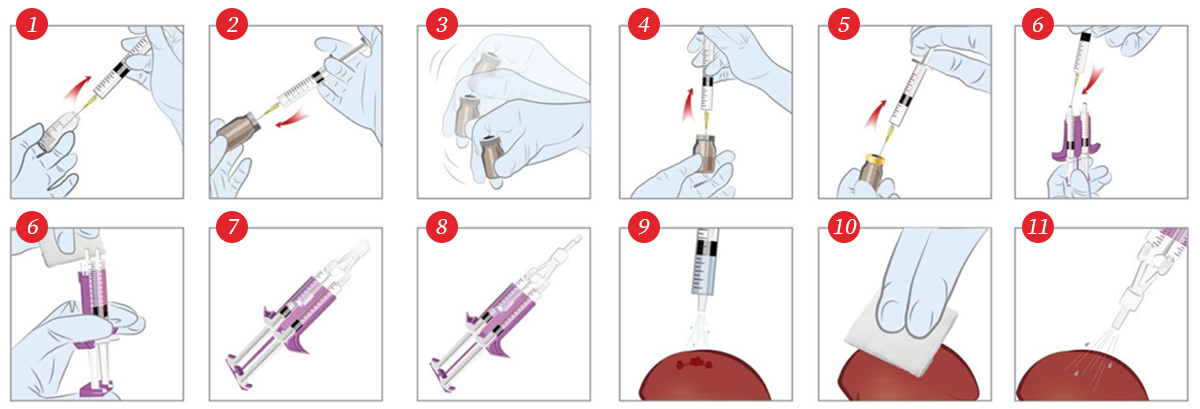 1
2
3
4
5
6
6
7
8
9
10
11