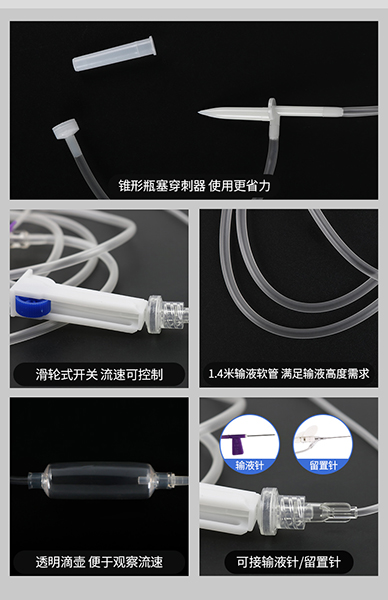 锥形瓶塞穿刺器 使用更省力

滑轮式开关 流速可控制

1.4米输液软管 满足输液高度需求

透明滴壶 便于观察流速

输液针

留置针

可接输液针/留置针