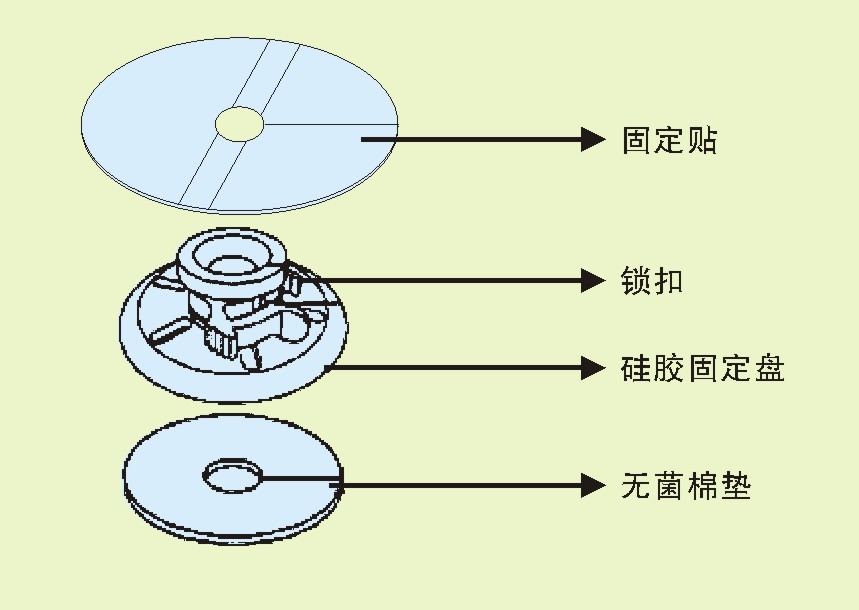 固定贴

锁扣

硅胶固定盘

无菌棉垫