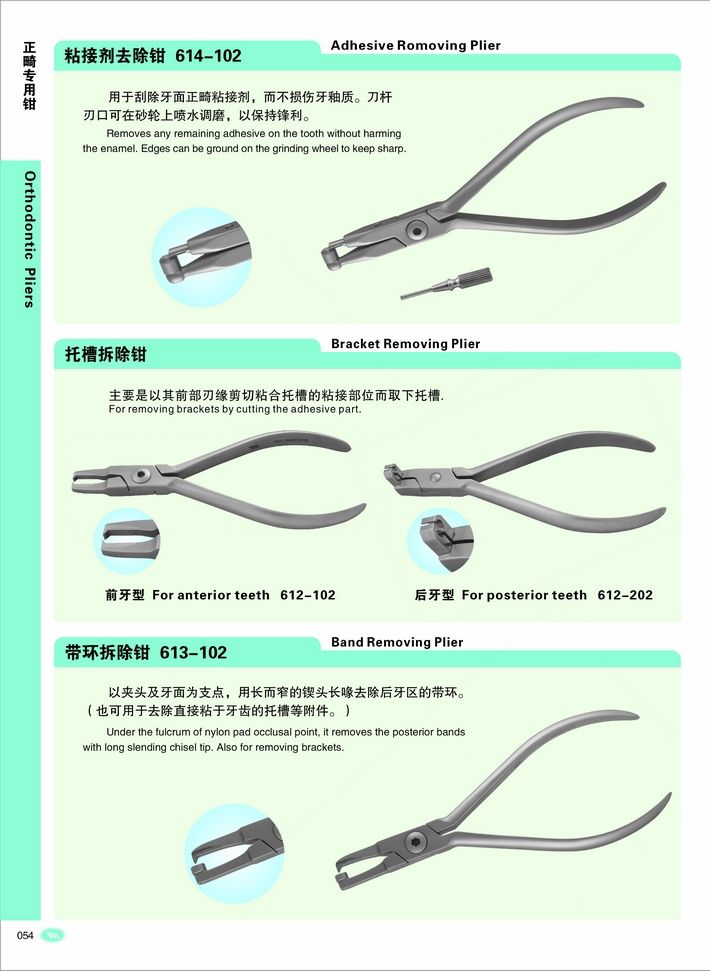 正畸专用钳

Orthodontic Pliers

粘接剂去除钳 614-102

Adhesive Romoving Plier

用于刮除牙面正畸粘接剂，而不损伤牙釉质。刀杆刃口可在砂轮上喷水调磨，以保持锋利。

Removes any remaining adhesive on the tooth without harming the enamel. Edges can be ground on the grinding wheel to keep sharp.

托槽拆除钳

Bracket Removing Plier

主要是以其前部刃缘剪切粘合托槽的粘接部位而取下托槽.

For removing brackets by cutting the adhesive part.

前牙型 For anterior teeth 612-102

后牙型 For posterior teeth 612-202

带环拆除钳 613-102

Band Removing Plier

以夹头及牙面为支点，用长而窄的锲头长喙去除后牙区的带环。（也可用于去除直接粘于牙齿的托槽等附件。）

Under the fulcrum of nylon pad occlusal point, it removes the posterior bands with long slending chisel tip. Also for removing brackets.

054